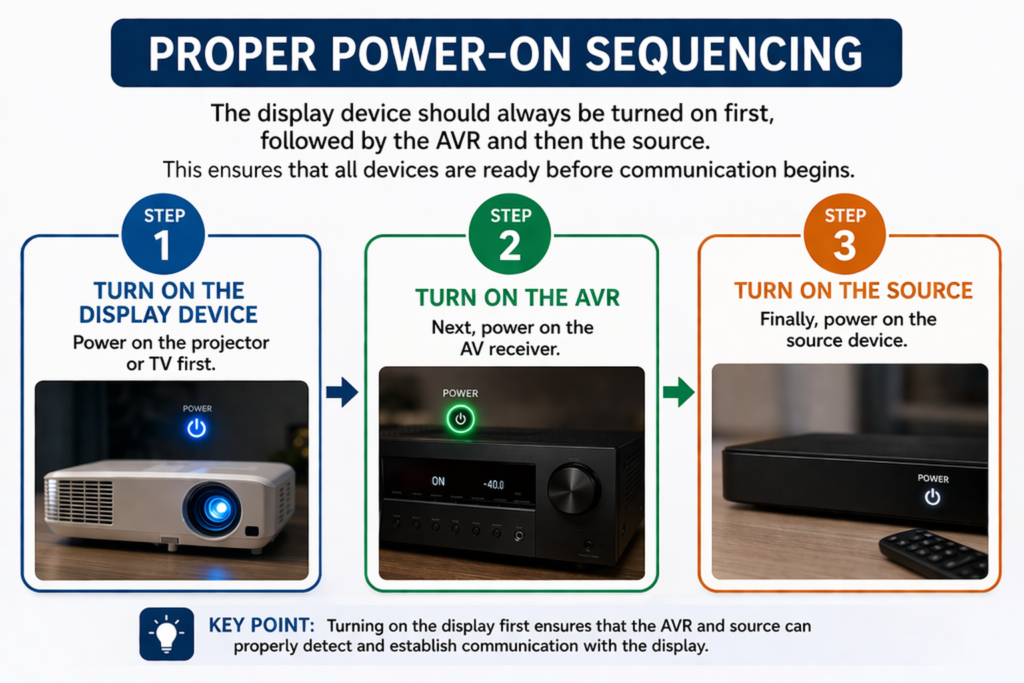 PROPER POWER-ON SEQUENCING

The display device should always be turned on first, followed by the AVR and then the source.
This ensures that all devices are ready before communication begins.

STEP 1
TURN ON THE DISPLAY DEVICE
Power on the projector or TV first.
POWER

STEP 2
TURN ON THE AVR
Next, power on the AV receiver.
POWER
ON -40.0

STEP 3
TURN ON THE SOURCE
Finally, power on the source device.
POWER

KEY POINT: Turning on the display first ensures that the AVR and source can properly detect and establish communication with the display.